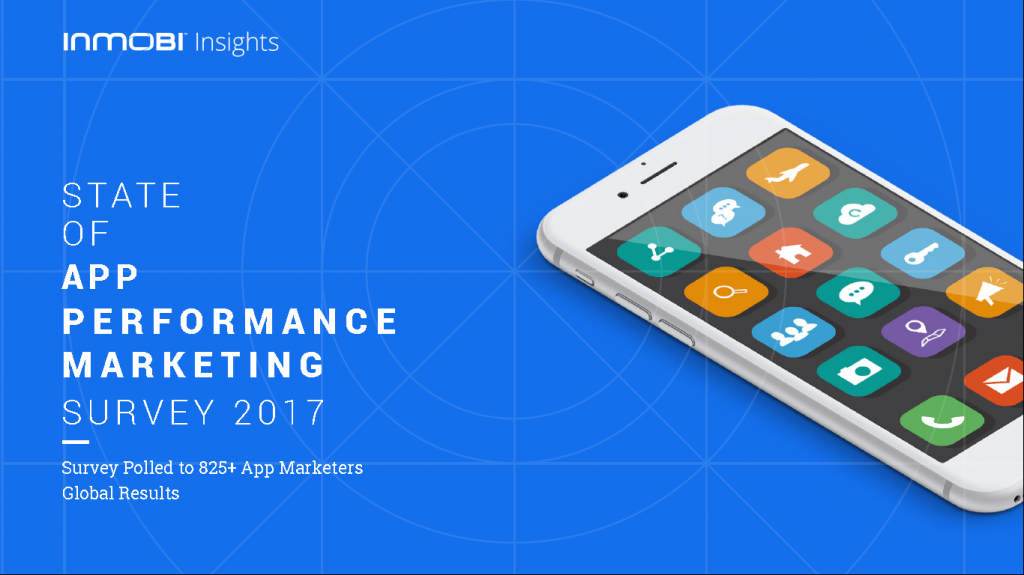 INMOBI Insights

STATE
OF
APP
PERFORMANCE
MARKETING
SURVEY 2017

Survey Polled to 825+ App Marketers
Global Results